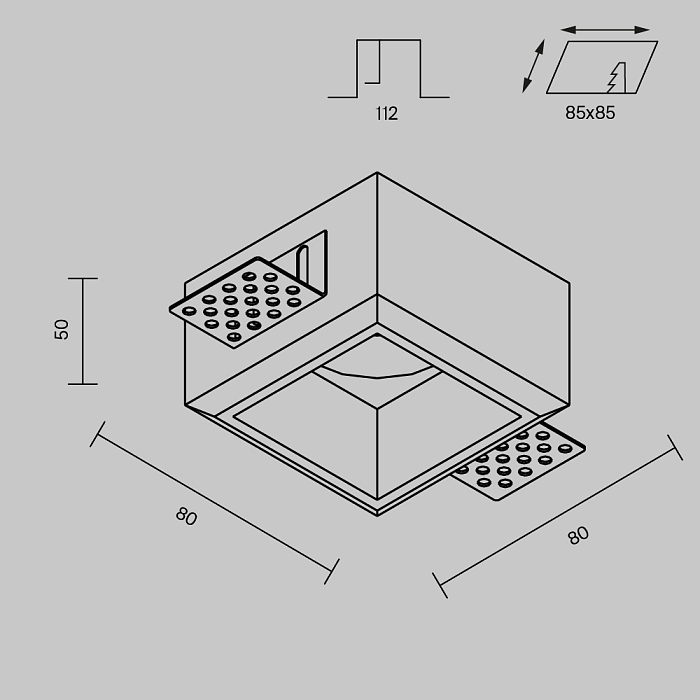 112

85x85

50

80

80