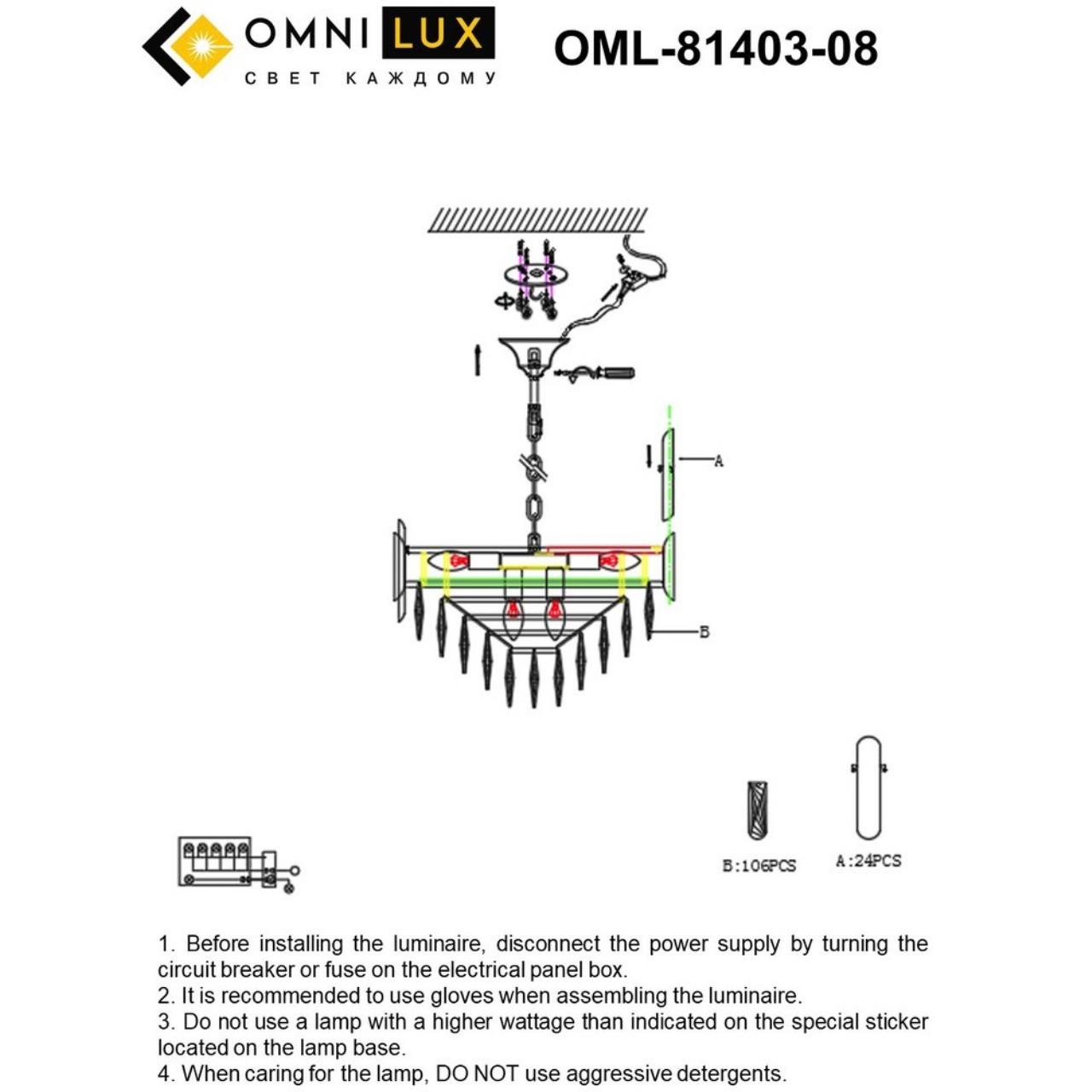 OMNI LUX
СВЕТ КАЖДОМУ

OML-81403-08

A

B

B:106PCS

A:24PCS

1. Before installing the luminaire, disconnect the power supply by turning the circuit breaker or fuse on the electrical panel box.
2. It is recommended to use gloves when assembling the luminaire.
3. Do not use a lamp with a higher wattage than indicated on the special sticker located on the lamp base.
4. When caring for the lamp, DO NOT use aggressive detergents.